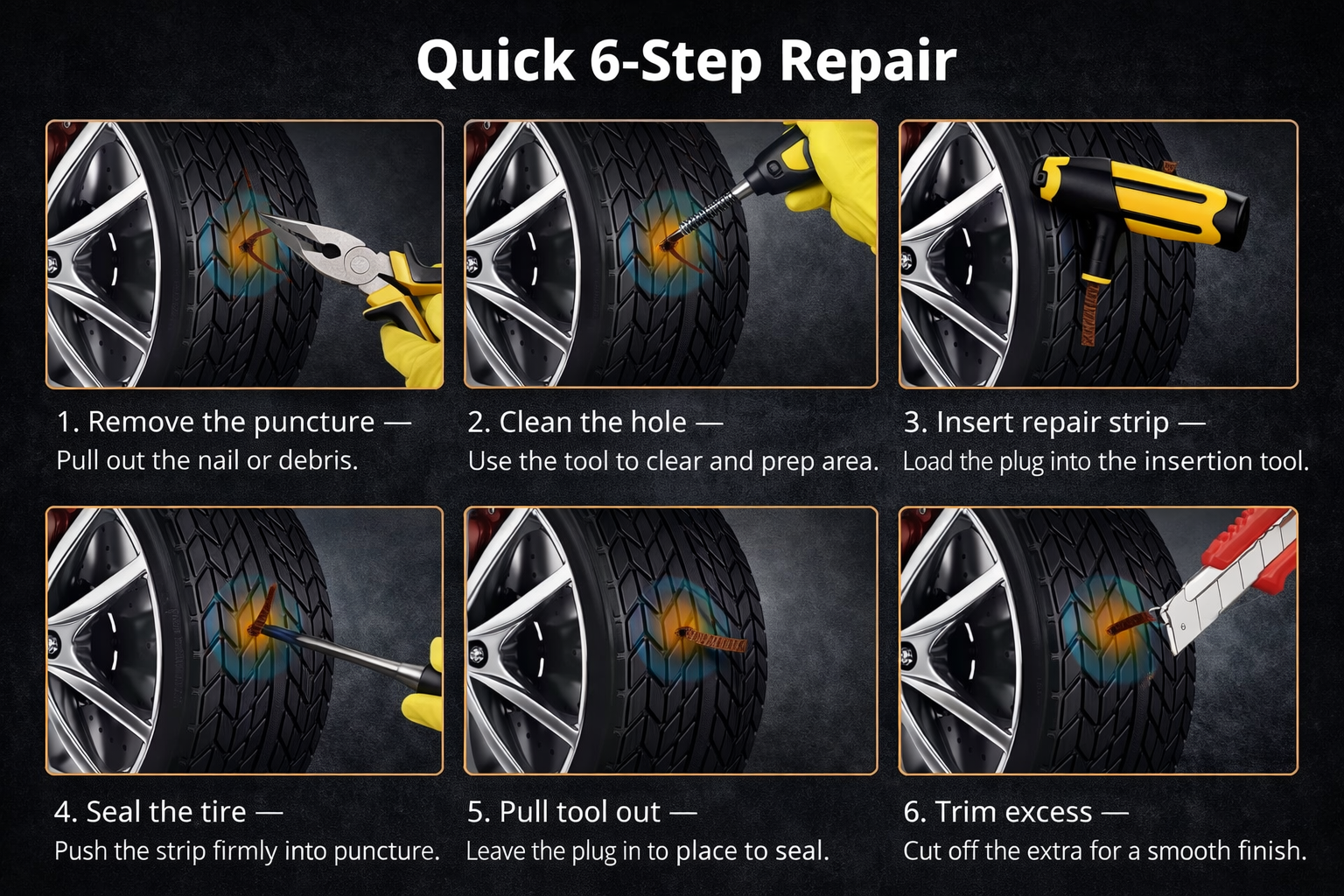 Quick 6-Step Repair

1. Remove the puncture —
Pull out the nail or debris.

2. Clean the hole —
Use the tool to clear and prep area.

3. Insert repair strip —
Load the plug into the insertion tool.

4. Seal the tire —
Push the strip firmly into puncture.

5. Pull tool out —
Leave the plug in to place to seal.

6. Trim excess —
Cut off the extra for a smooth finish.